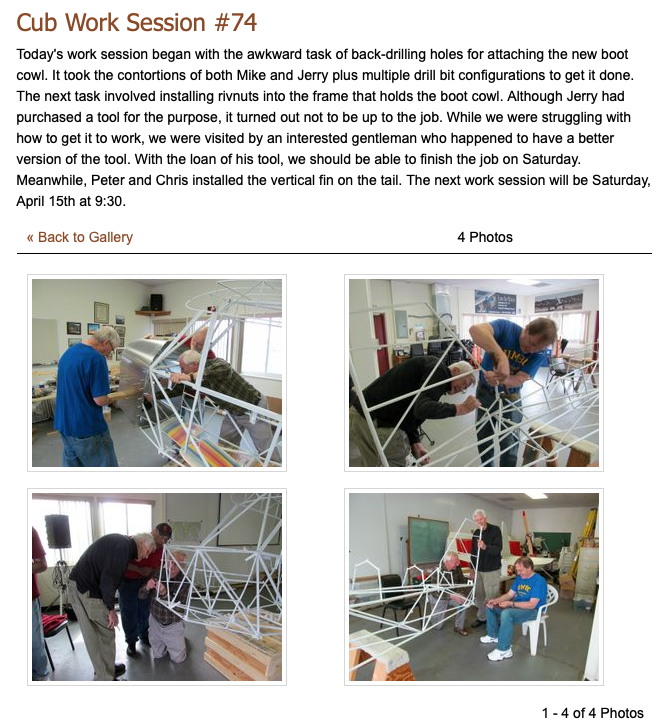 Cub Work Session #74

Today's work session began with the awkward task of back-drilling holes for attaching the new boot cowl. It took the contortions of both Mike and Jerry plus multiple drill bit configurations to get it done. The next task involved installing rivnuts into the frame that holds the boot cowl. Although Jerry had purchased a tool for the purpose, it turned out not to be up to the job. While we were struggling with how to get it to work, we were visited by an interested gentleman who happened to have a better version of the tool. With the loan of his tool, we should be able to finish the job on Saturday. Meanwhile, Peter and Chris installed the vertical fin on the tail. The next work session will be Saturday, April 15th at 9:30.

« Back to Gallery

4 Photos

1 - 4 of 4 Photos