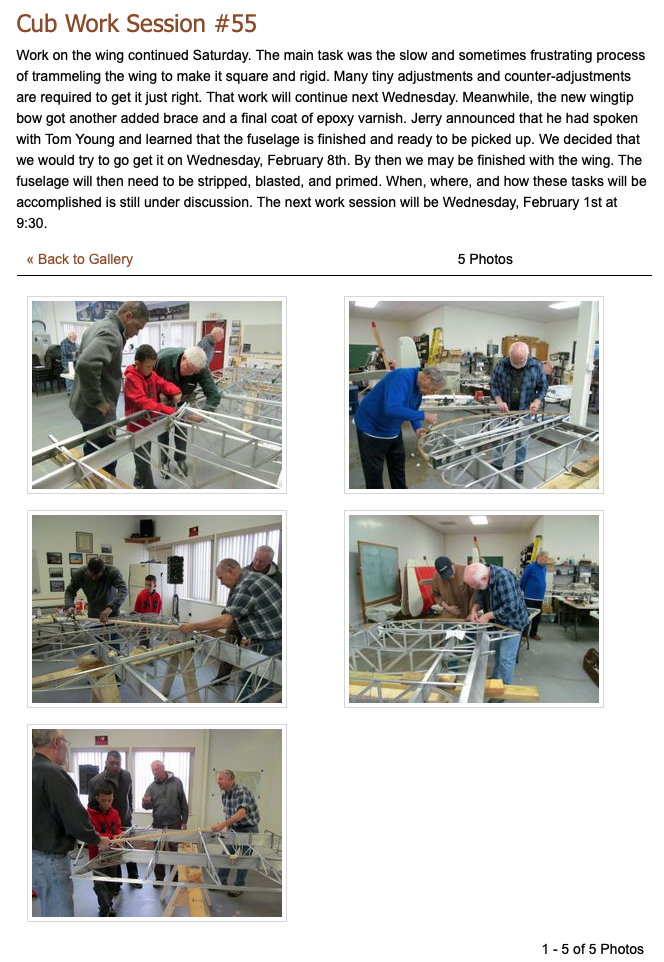 Cub Work Session #55

Work on the wing continued Saturday. The main task was the slow and sometimes frustrating process of trammeling the wing to make it square and rigid. Many tiny adjustments and counter-adjustments are required to get it just right. That work will continue next Wednesday. Meanwhile, the new wingtip bow got another added brace and a final coat of epoxy varnish. Jerry announced that he had spoken with Tom Young and learned that the fuselage is finished and ready to be picked up. We decided that we would try to go get it on Wednesday, February 8th. By then we may be finished with the wing. The fuselage will then need to be stripped, blasted, and primed. When, where, and how these tasks will be accomplished is still under discussion. The next work session will be Wednesday, February 1st at 9:30.

« Back to Gallery

5 Photos

1 - 5 of 5 Photos