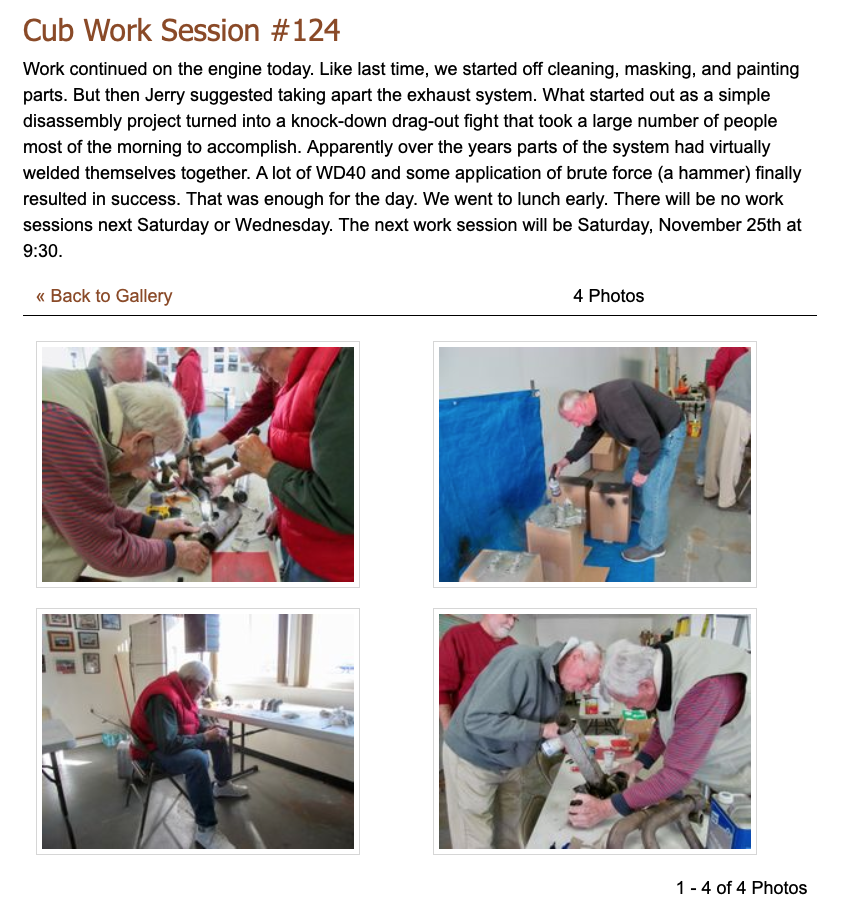 Cub Work Session #124

Work continued on the engine today. Like last time, we started off cleaning, masking, and painting parts. But then Jerry suggested taking apart the exhaust system. What started out as a simple disassembly project turned into a knock-down drag-out fight that took a large number of people most of the morning to accomplish. Apparently over the years parts of the system had virtually welded themselves together. A lot of WD40 and some application of brute force (a hammer) finally resulted in success. That was enough for the day. We went to lunch early. There will be no work sessions next Saturday or Wednesday. The next work session will be Saturday, November 25th at 9:30.

« Back to Gallery

4 Photos

1 - 4 of 4 Photos